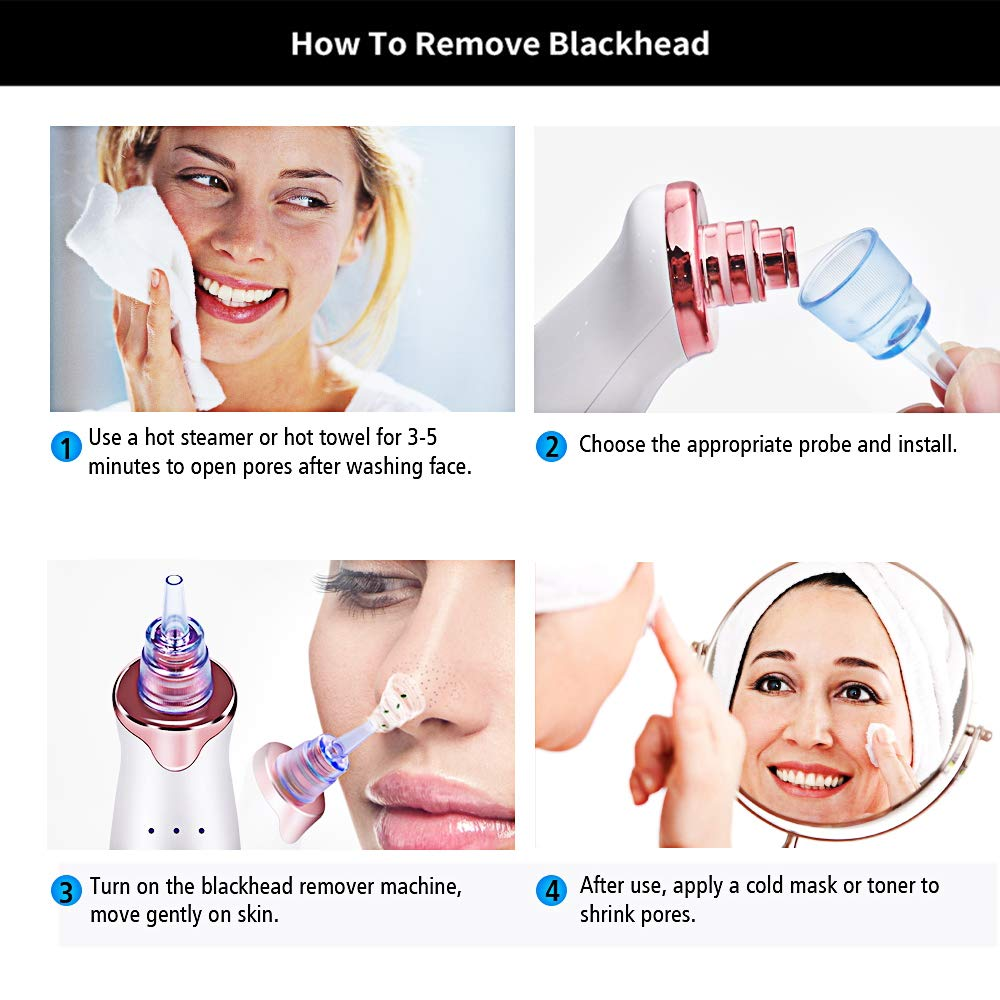 How To Remove Blackhead

1 Use a hot steamer or hot towel for 3-5 minutes to open pores after washing face.

2 Choose the appropriate probe and install.

3 Turn on the blackhead remover machine, move gently on skin.

4 After use, apply a cold mask or toner to shrink pores.